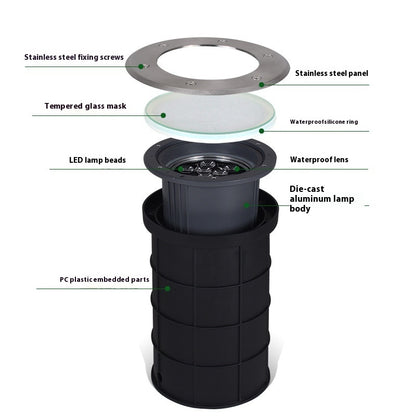 Stainless steel fixing screws

Stainless steel panel

Tempered glass mask

Waterproofsilicone ring

LED lamp beads

Waterproof lens

Die-cast aluminum lamp body

PC plasticembedded parts