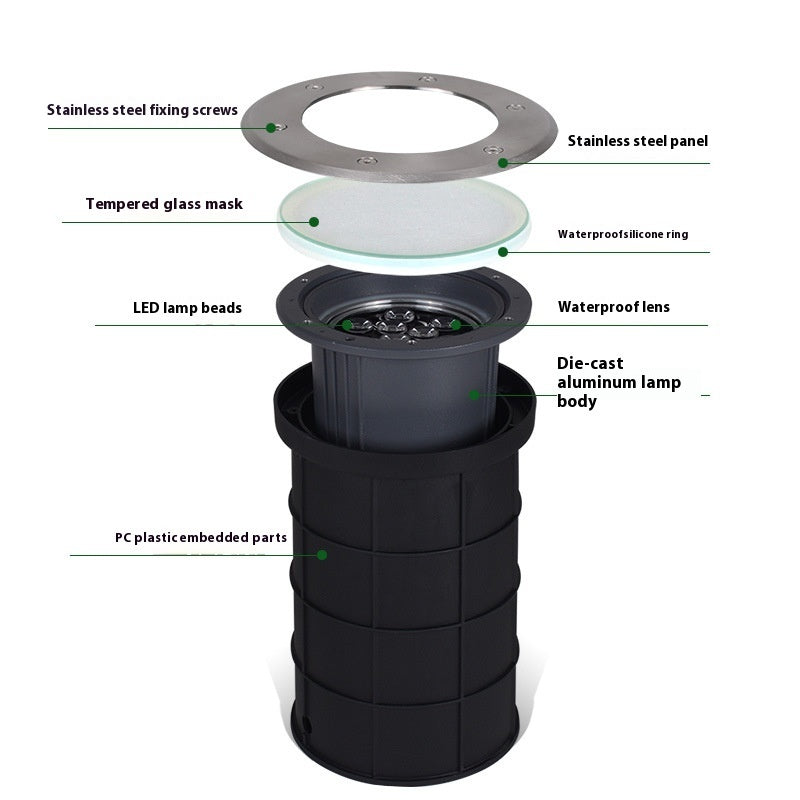 Stainless steel fixing screws

Stainless steel panel

Tempered glass mask

Waterproofsilicone ring

LED lamp beads

Waterproof lens

Die-cast aluminum lamp body

PC plasticembedded parts