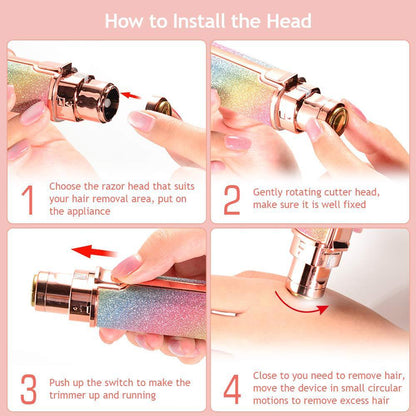 How to Install the Head

1 Choose the razor head that suits your hair removal area, put on the appliance

2 Gently rotating cutter head, make sure it is well fixed

3 Push up the switch to make the trimmer up and running

4 Close to you need to remove hair, move the device in small circular motions to remove excess hair