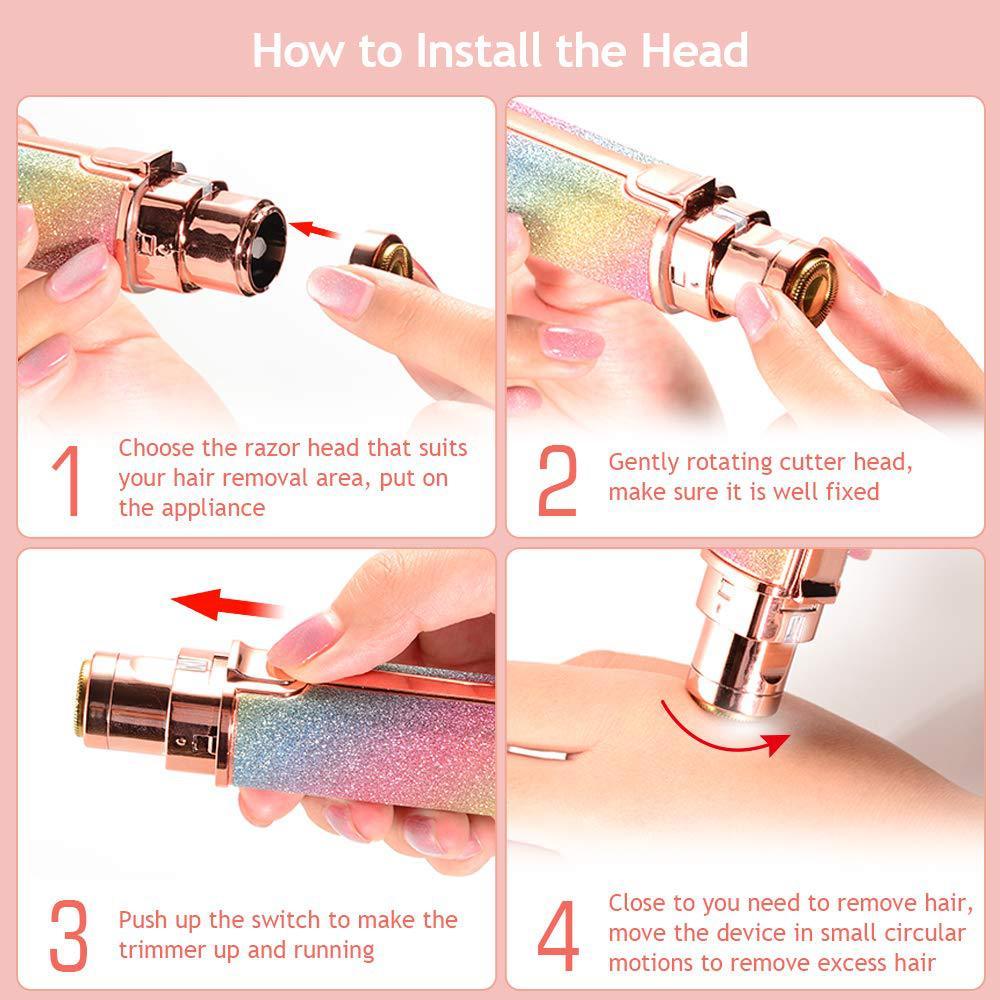 How to Install the Head

1 Choose the razor head that suits your hair removal area, put on the appliance

2 Gently rotating cutter head, make sure it is well fixed

3 Push up the switch to make the trimmer up and running

4 Close to you need to remove hair, move the device in small circular motions to remove excess hair