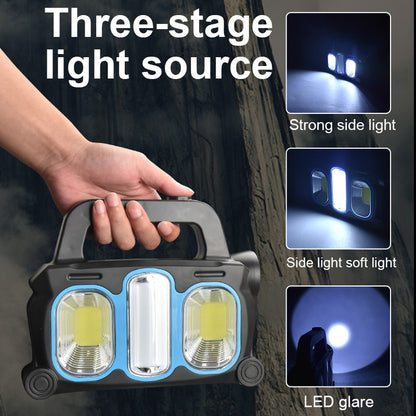 Three-stage light source

Strong side light

Side light soft light

LED glare