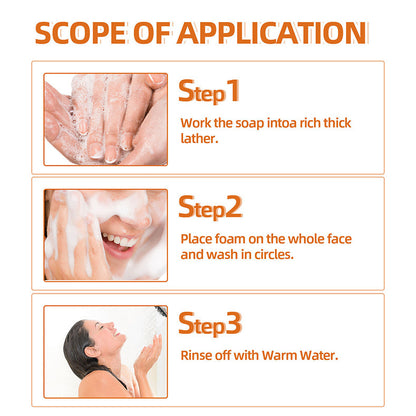 SCOPE OF APPLICATION

Step1

Work the soap intoa rich thick lather.

Step2

Place foam on the whole face and wash in circles.

Step3

Rinse off with Warm Water.