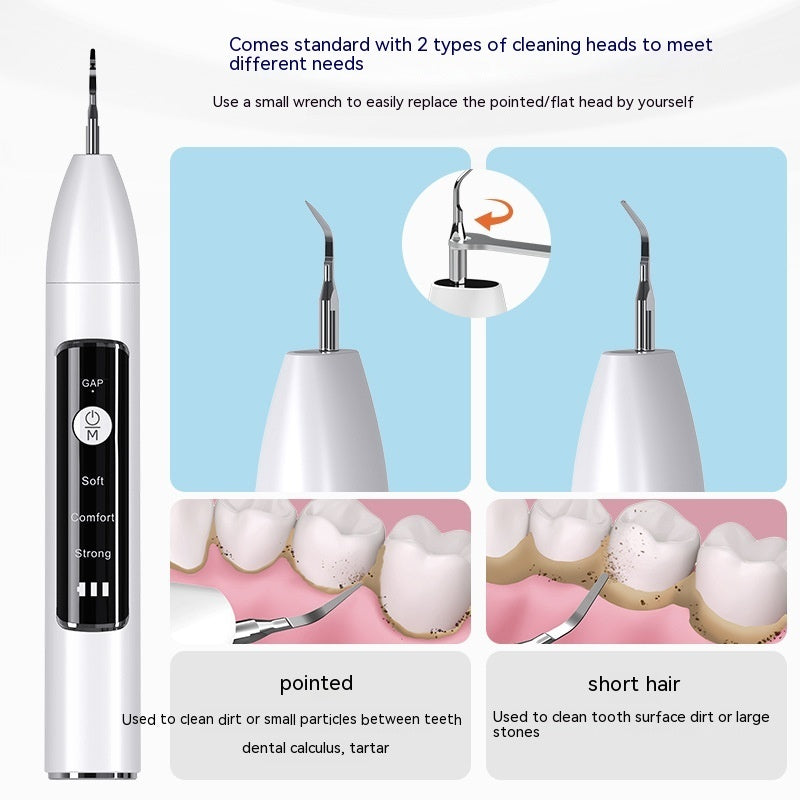 Comes standard with 2 types of cleaning heads to meet different needs

Use a small wrench to easily replace the pointed/flat head by yourself

GAP

M

Soft

Comfort

Strong

pointed

Used to clean dirt or small particles between teeth

dental calculus, tartar

short hair

Used to clean tooth surface dirt or large stones