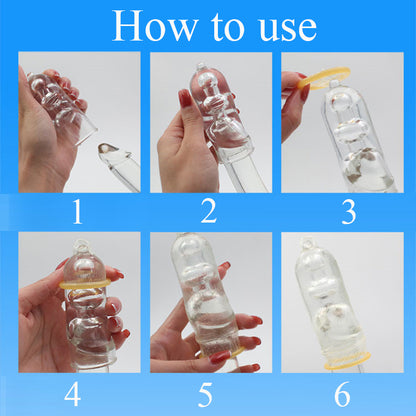 How to use

1

2

3

4

5

6