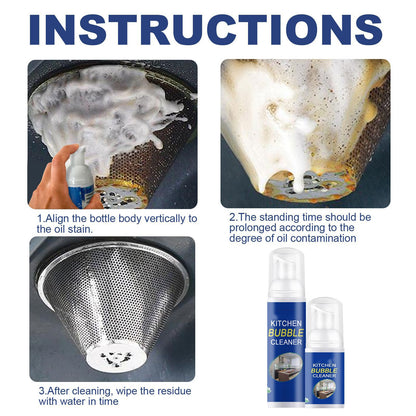 INSTRUCTIONS

1.Align the bottle body vertically to the oil stain.

2.The standing time should be prolonged according to the degree of oil contamination

3.After cleaning, wipe the residue with water in time

KITCHEN
BUBBLE
CLEANER

KITCHEN
BUBBLE
CLEANER