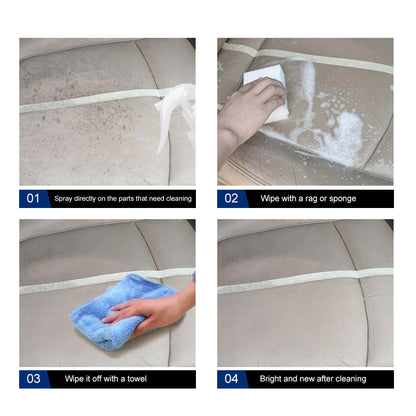 01 Spray directly on the parts that need cleaning

02 Wipe with a rag or sponge

03 Wipe it off with a towel

04 Bright and new after cleaning