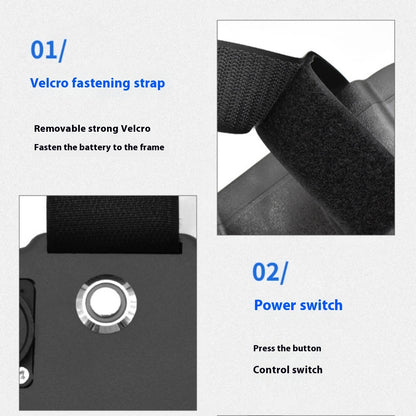 01/

Velcro fastening strap

Removable strong Velcro

Fasten the battery to the frame

02/

Power switch

Press the button

Control switch