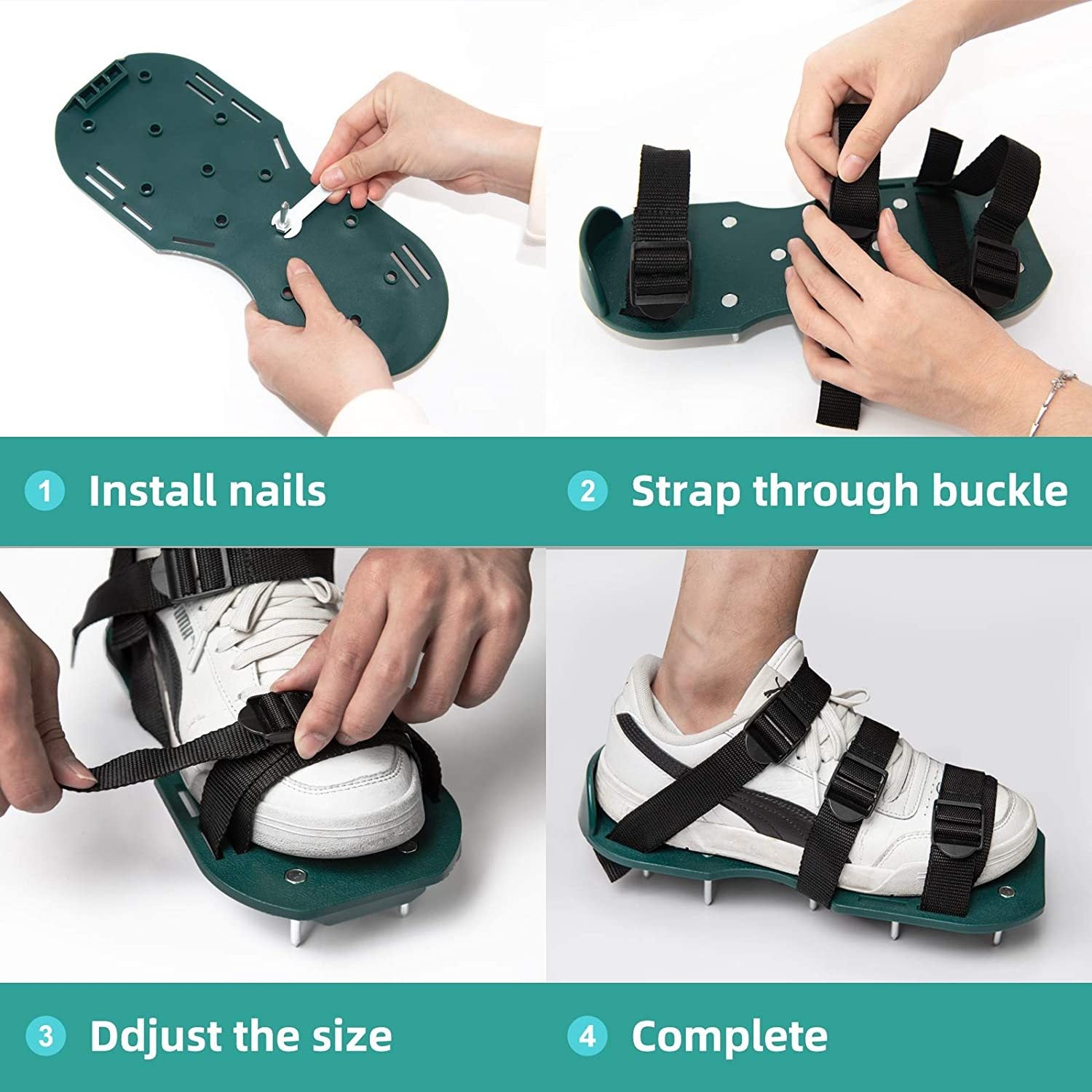 1 Install nails

2 Strap through buckle

3 Ddjust the size

4 Complete