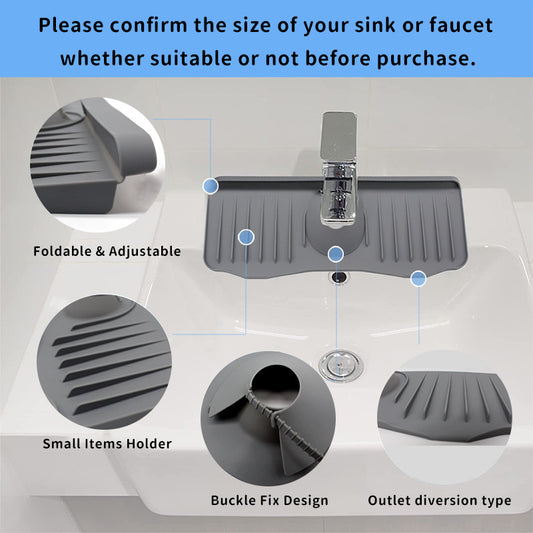 Please confirm the size of your sink or faucet whether suitable or not before purchase.

Foldable & Adjustable

Small Items Holder

Buckle Fix Design

Outlet diversion type