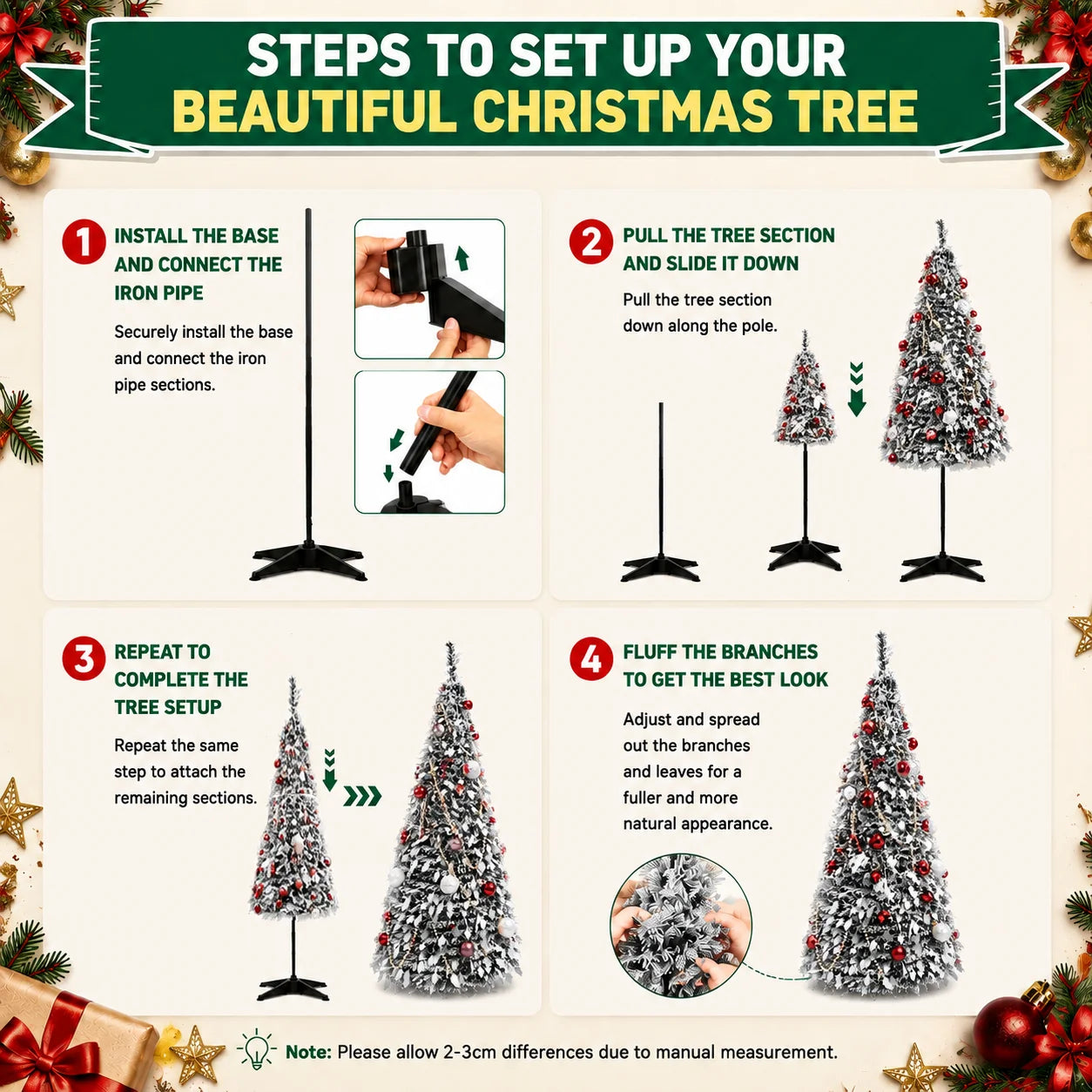 STEPS TO SET UP YOUR
BEAUTIFUL CHRISTMAS TREE

1 INSTALL THE BASE AND CONNECT THE IRON PIPE

Securely install the base and connect the iron pipe sections.

2 PULL THE TREE SECTION AND SLIDE IT DOWN

Pull the tree section down along the pole.

3 REPEAT TO COMPLETE THE TREE SETUP

Repeat the same step to attach the remaining sections.

4 FLUFF THE BRANCHES TO GET THE BEST LOOK

Adjust and spread out the branches and leaves for a fuller and more natural appearance.

Note: Please allow 2-3cm differences due to manual measurement.