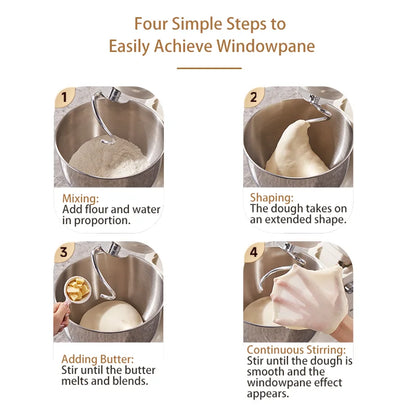 Four Simple Steps to Easily Achieve Windowpane

1

Mixing:
Add flour and water in proportion.

2

Shaping:
The dough takes on an extended shape.

3

Adding Butter:
Stir until the butter melts and blends.

4

Continuous Stirring:
Stir until the dough is smooth and the windowpane effect appears.