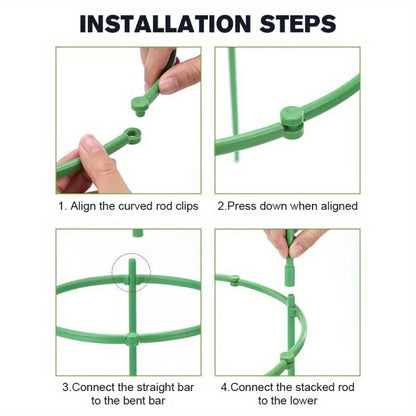 INSTALLATION STEPS

1. Align the curved rod clips

2.Press down when aligned

3.Connect the straight bar to the bent bar

4.Connect the stacked rod to the lower