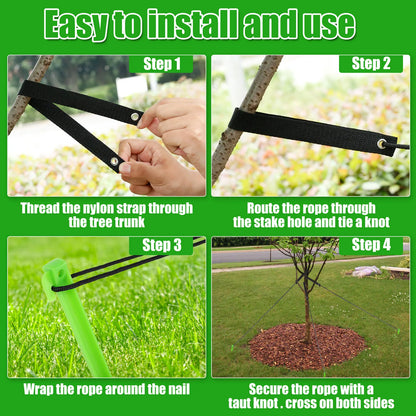 Easy to install and use

Step 1

Thread the nylon strap through the tree trunk

Step 2

Route the rope through the stake hole and tie a knot

Step 3

Wrap the rope around the nail

Step 4

Secure the rope with a taut knot . cross on both sides