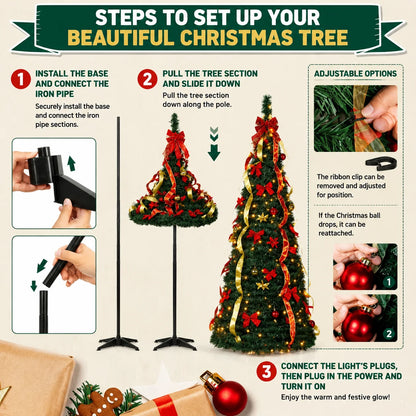 STEPS TO SET UP YOUR
BEAUTIFUL CHRISTMAS TREE

1 INSTALL THE BASE AND CONNECT THE IRON PIPE
Securely install the base and connect the iron pipe sections.

2 PULL THE TREE SECTION AND SLIDE IT DOWN
Pull the tree section down along the pole.

ADJUSTABLE OPTIONS
The ribbon clip can be removed and adjusted for position.
If the Christmas ball drops, it can be reattached.
1
2

3 CONNECT THE LIGHT'S PLUGS, THEN PLUG IN THE POWER AND TURN IT ON
Enjoy the warm and festive glow!