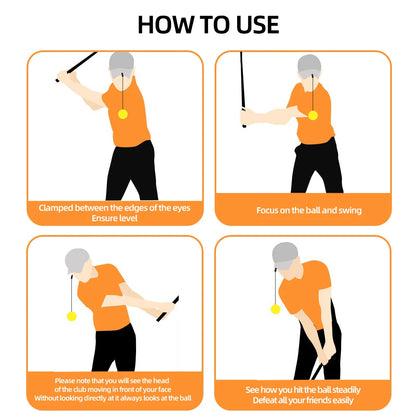 HOW TO USE

Clamped between the edges of the eyes
Ensure level

Focus on the ball and swing

Please note that you will see the head of the club moving in front of your face
Without looking directly at it always looks at the ball

See how you hit the ball steadily
Defeat all your friends easily