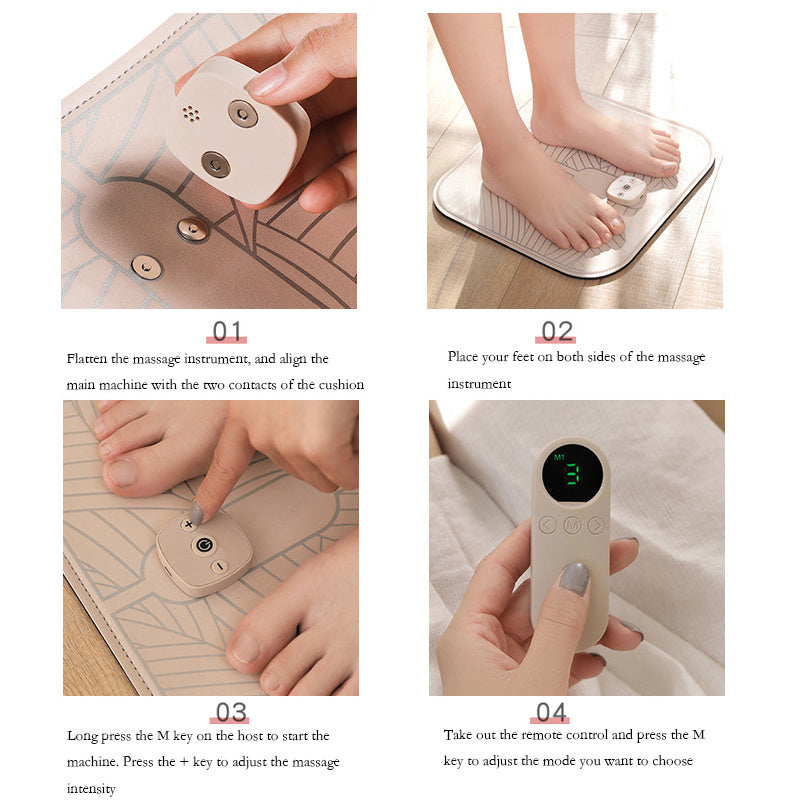 01

Flatten the massage instrument, and align the main machine with the two contacts of the cushion

02

Place your feet on both sides of the massage instrument

+

-

M1

3

M

03

Long press the M key on the host to start the machine. Press the + key to adjust the massage intensity

04

Take out the remote control and press the M key to adjust the mode you want to choose