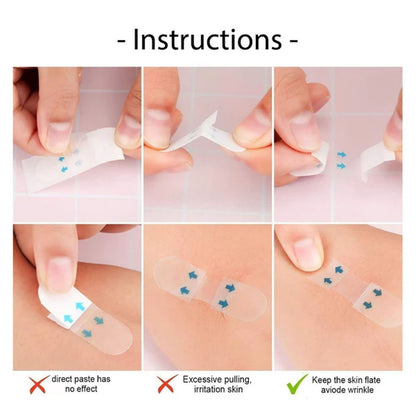 - Instructions -

direct paste has no effect

Excessive pulling, irritation skin

Keep the skin flate aviode wrinkle