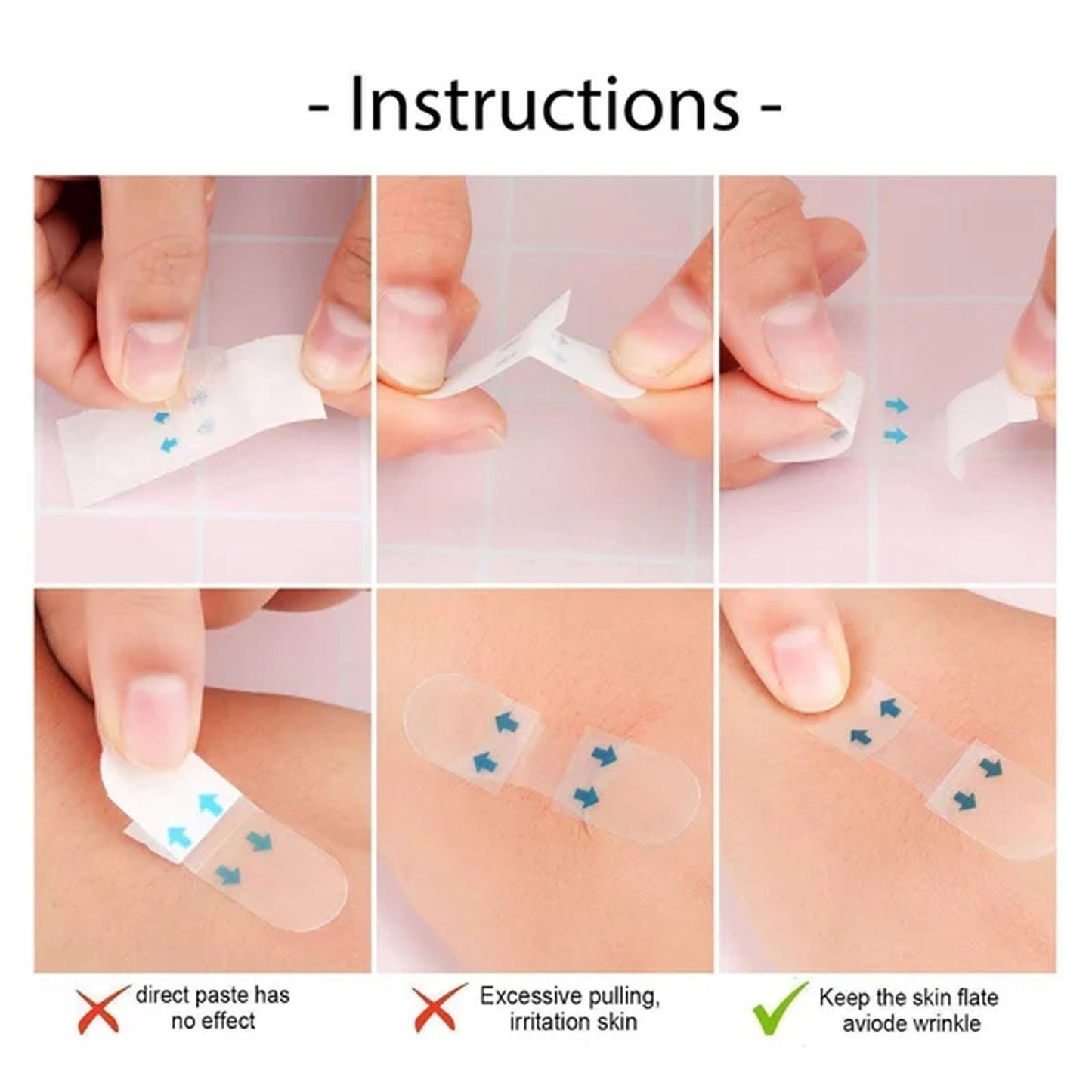 - Instructions -

direct paste has no effect

Excessive pulling, irritation skin

Keep the skin flate aviode wrinkle