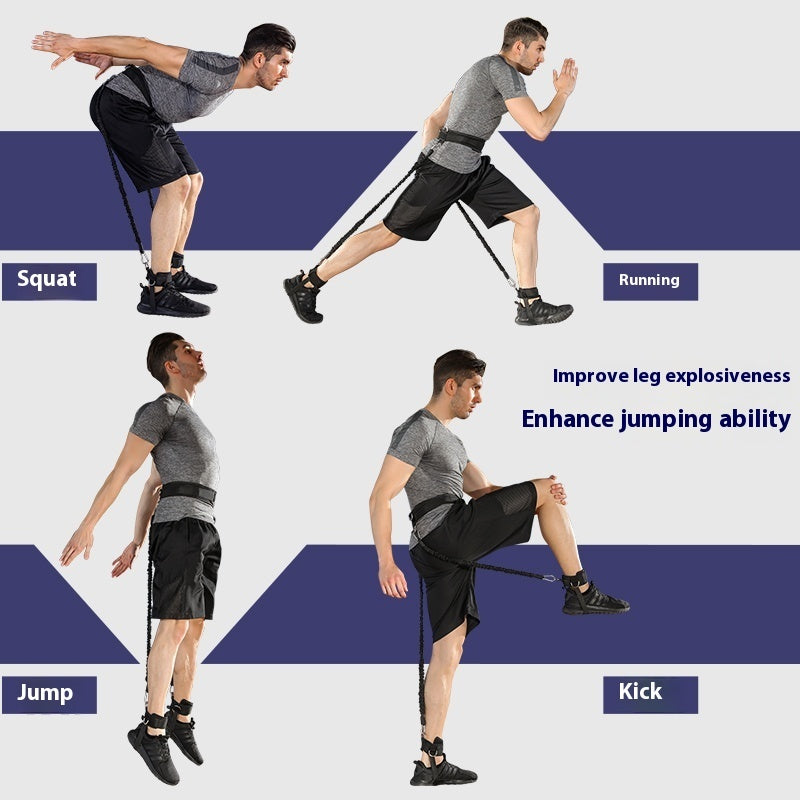 Squat

Running

Improve leg explosiveness

Enhance jumping ability

Jump

Kick