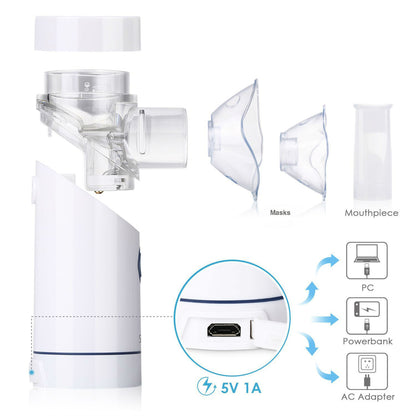 Masks

Mouthpiece

PC

Powerbank

AC Adapter

5V 1A