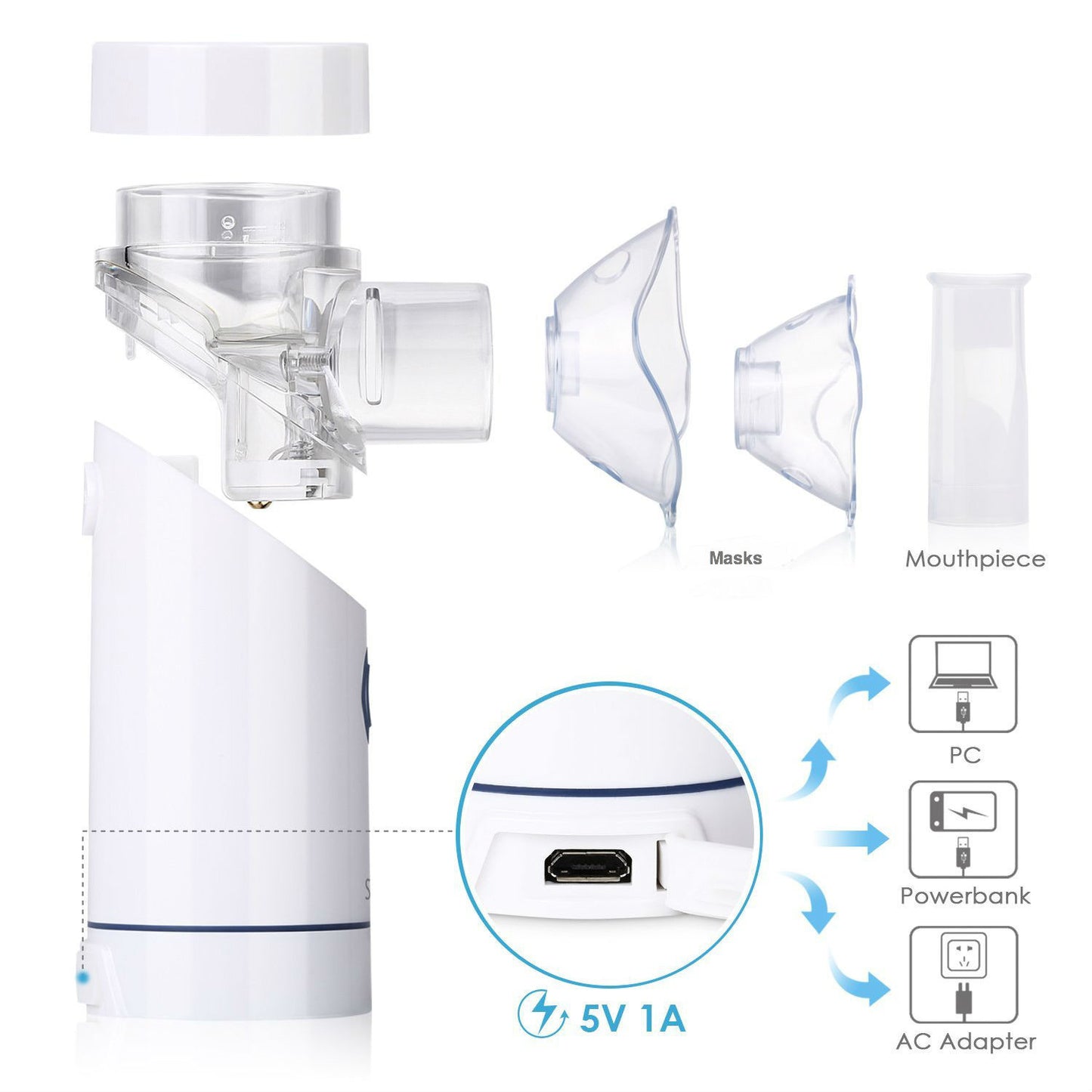 Masks

Mouthpiece

PC

Powerbank

AC Adapter

5V 1A