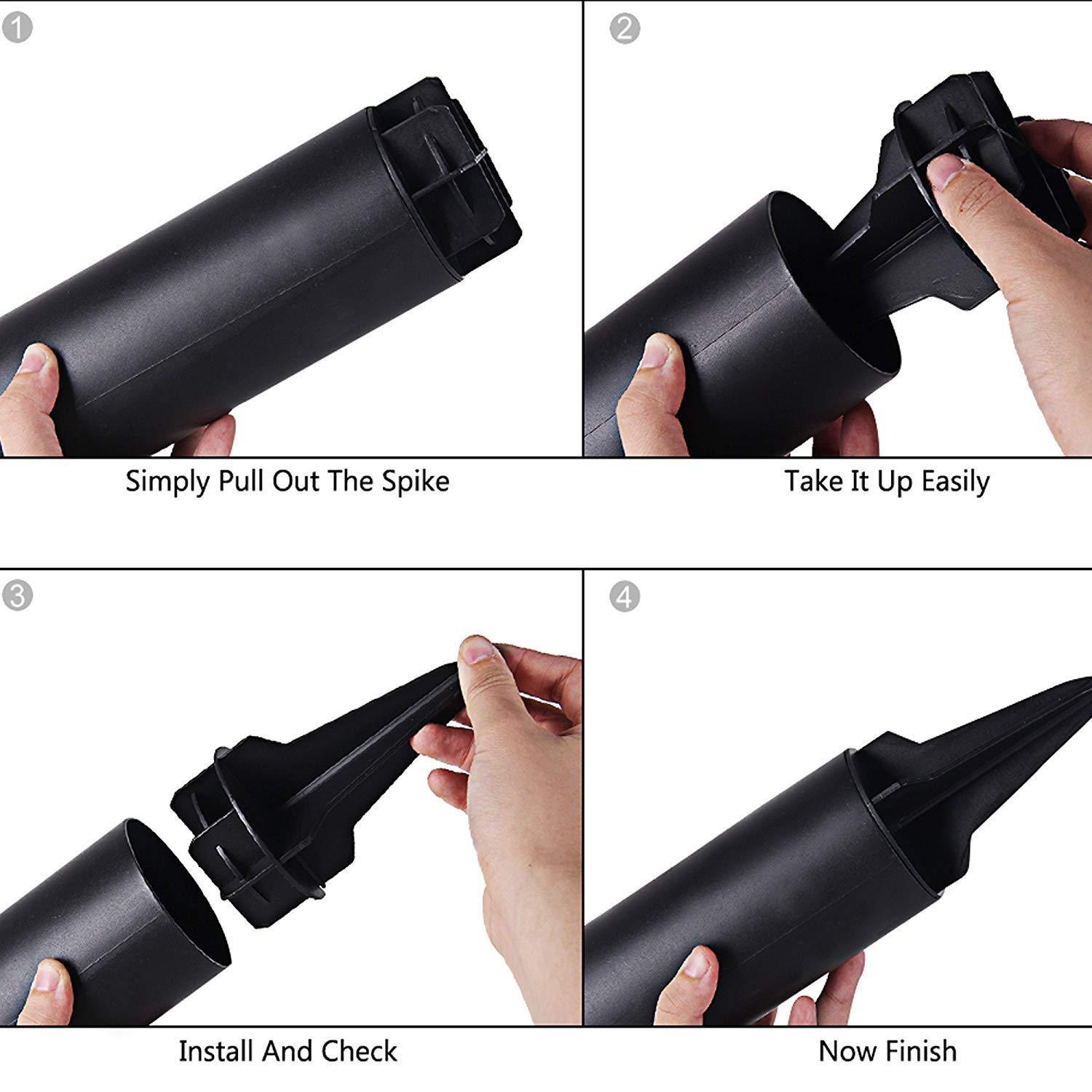 1

Simply Pull Out The Spike

2

Take It Up Easily

3

Install And Check

4

Now Finish