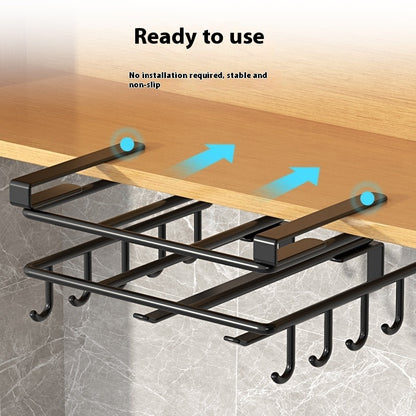 Ready to use

No installation required, stable and non-slip