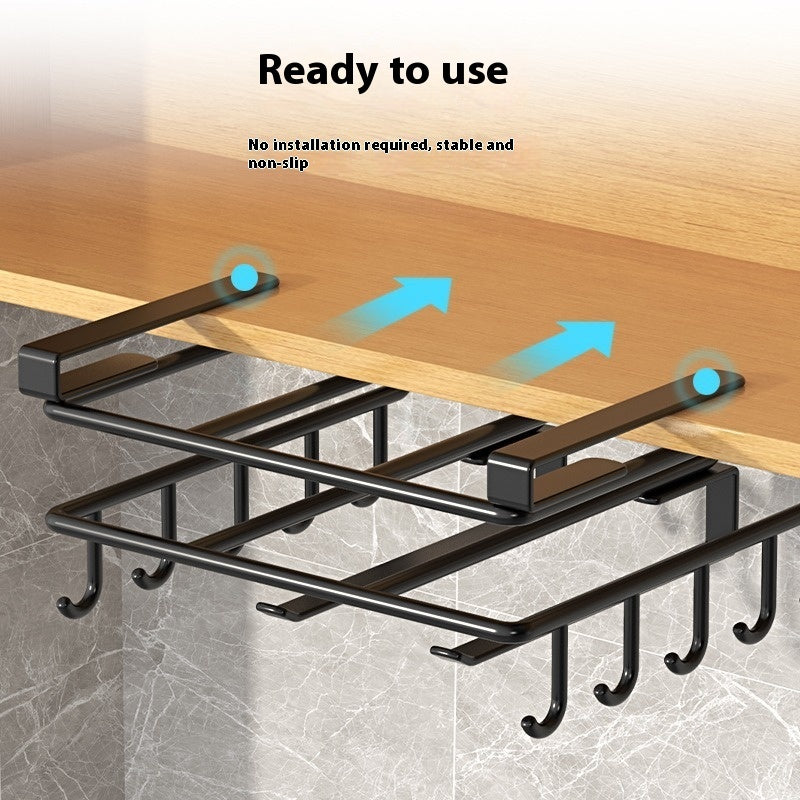 Ready to use

No installation required, stable and non-slip