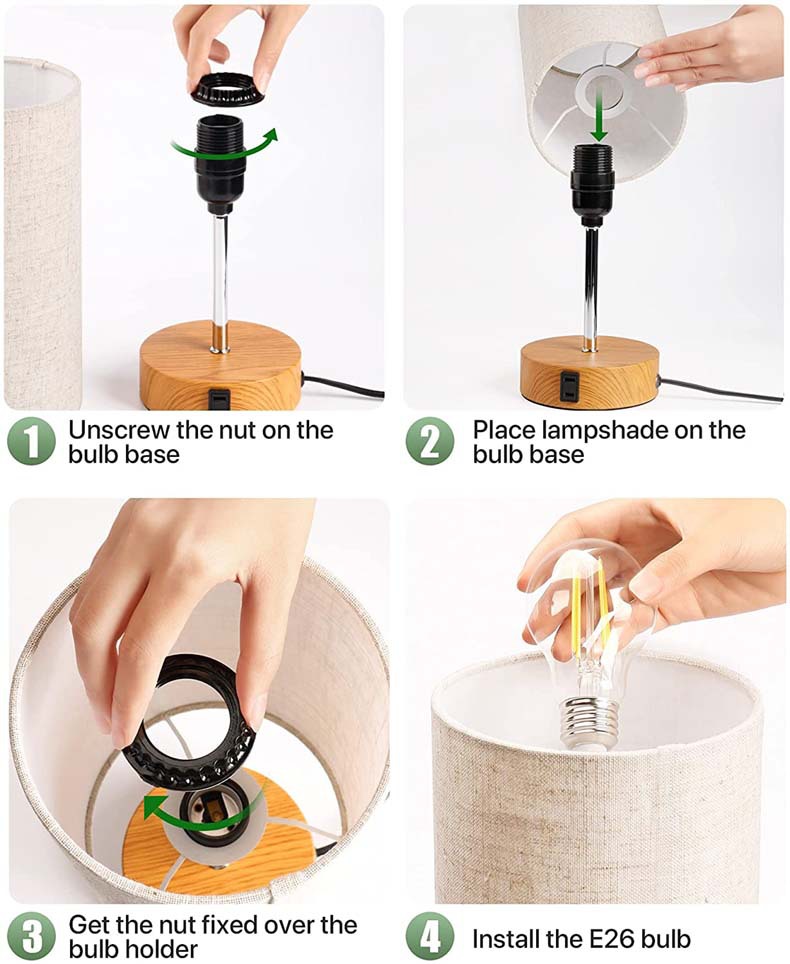 1 Unscrew the nut on the bulb base

2 Place lampshade on the bulb base

3 Get the nut fixed over the bulb holder

4 Install the E26 bulb