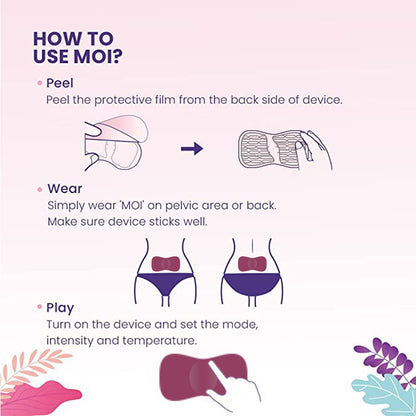 HOW TO USE MOI?

• Peel
Peel the protective film from the back side of device.

• Wear
Simply wear 'MOI' on pelvic area or back.
Make sure device sticks well.

• Play
Turn on the device and set the mode, intensity and temperature.