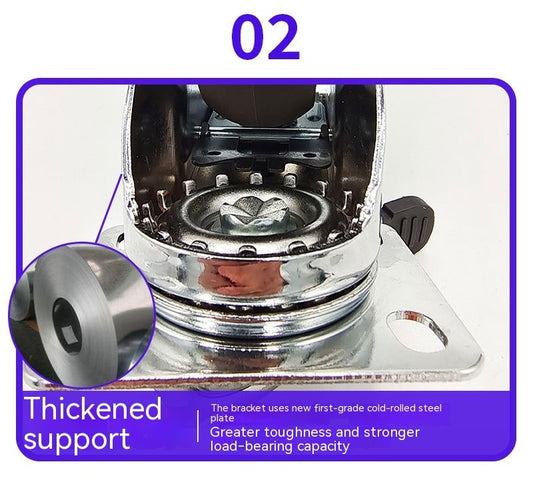 02

Thickened support

The bracket uses new first-grade cold-rolled steel plate

Greater toughness and stronger load-bearing capacity