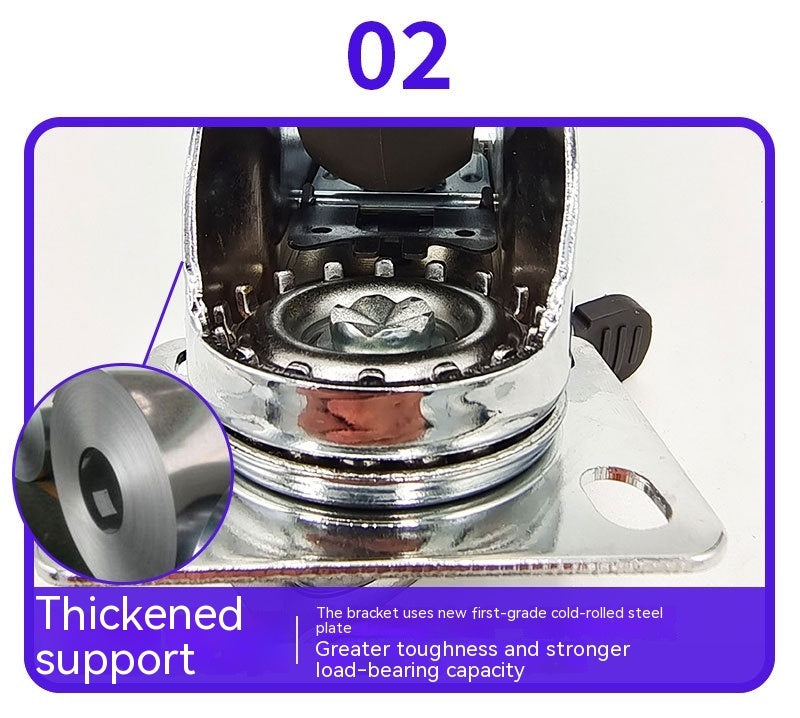 02

Thickened support

The bracket uses new first-grade cold-rolled steel plate
Greater toughness and stronger load-bearing capacity