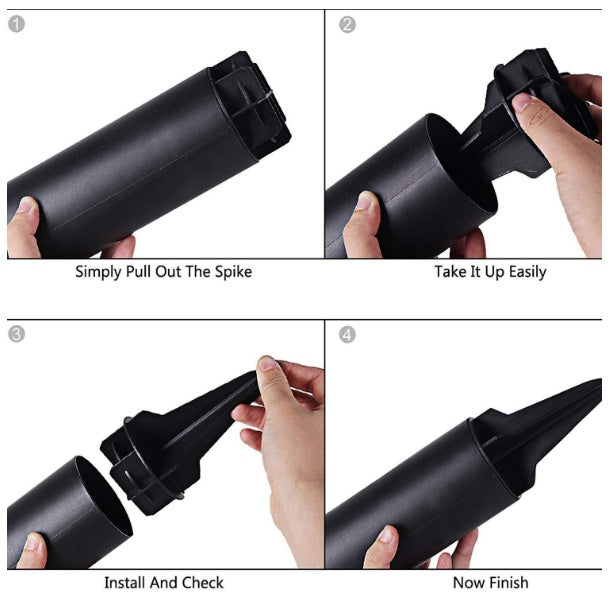 1

Simply Pull Out The Spike

2

Take It Up Easily

3

Install And Check

4

Now Finish