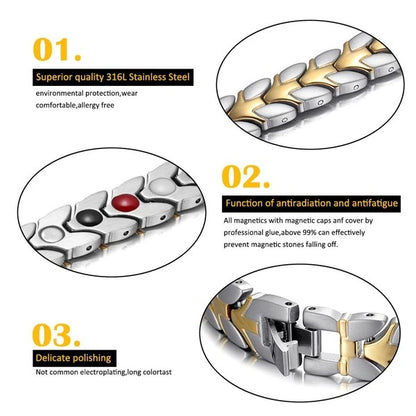 01.

Superior quality 316L Stainless Steel

environmental protection,wear comfortable,allergy free

02.

Function of antiradiation and antifatigue

All magnetics with magnetic caps anf cover by professional glue,above 99% can effectively prevent magnetic stones falling off.

03.

Delicate polishing

Not common electroplating,long colortast