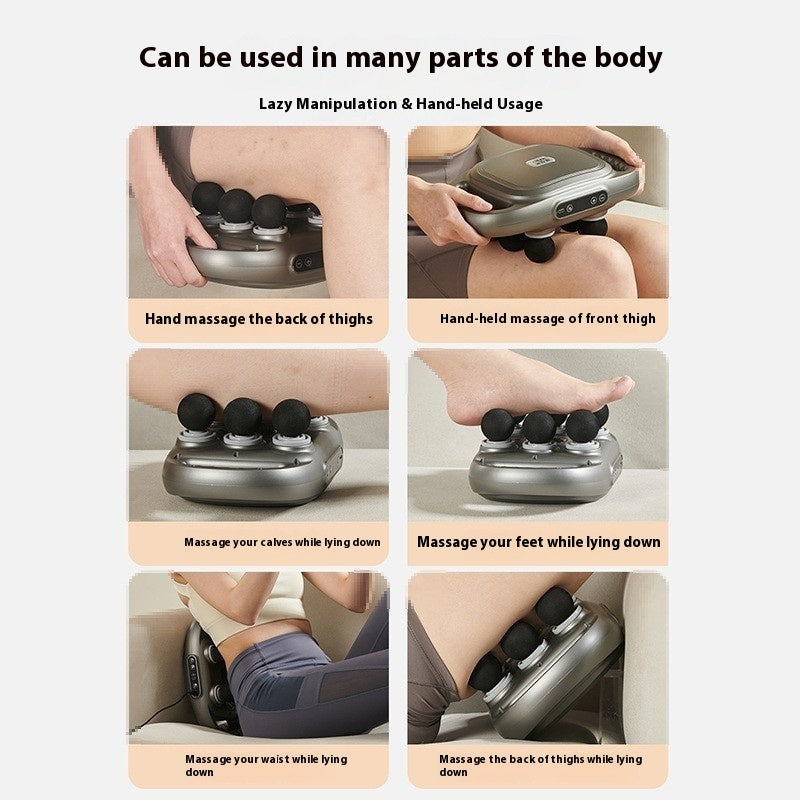 Can be used in many parts of the body

Lazy Manipulation & Hand-held Usage

Hand massage the back of thighs

Hand-held massage of front thigh

Massage your calves while lying down

Massage your feet while lying down

Massage your waist while lying down

Massage the back of thighs while lying down