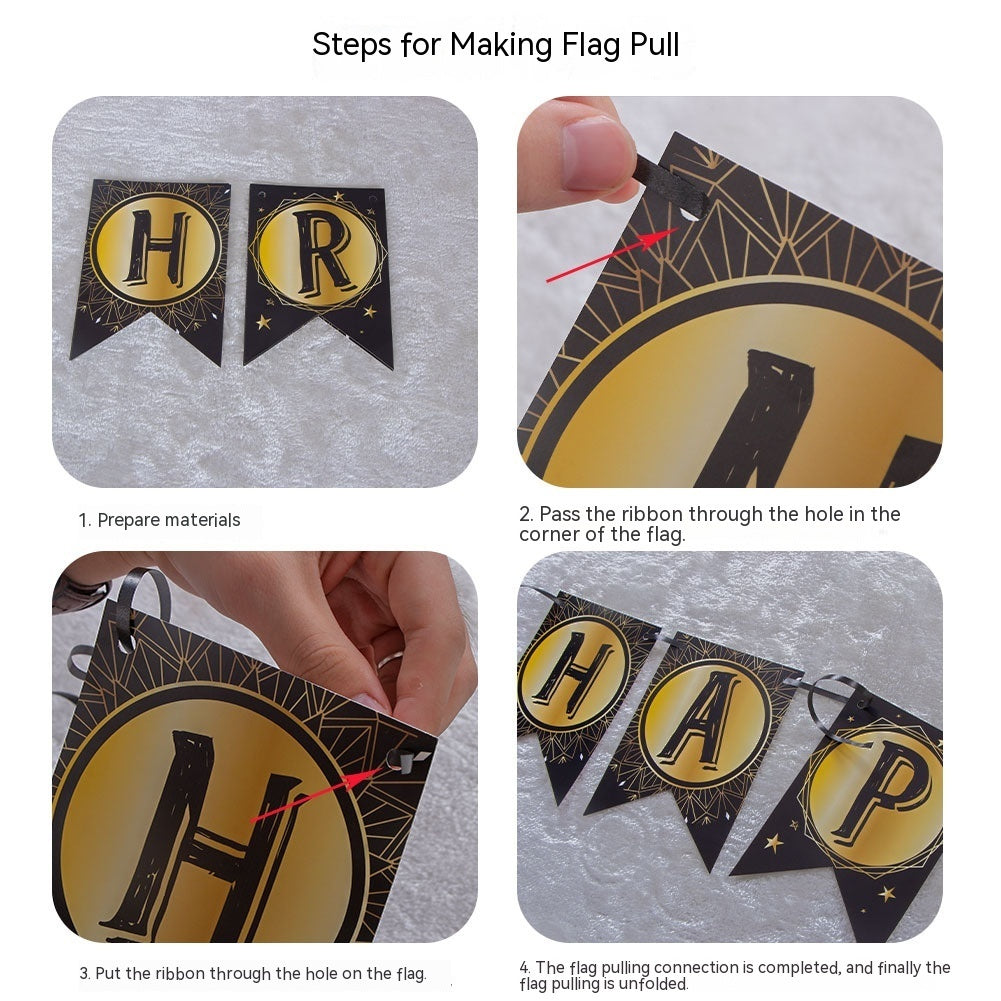 Steps for Making Flag Pull

H R

1. Prepare materials

2. Pass the ribbon through the hole in the corner of the flag.

H

3. Put the ribbon through the hole on the flag.

H A P

4. The flag pulling connection is completed, and finally the flag pulling is unfolded.