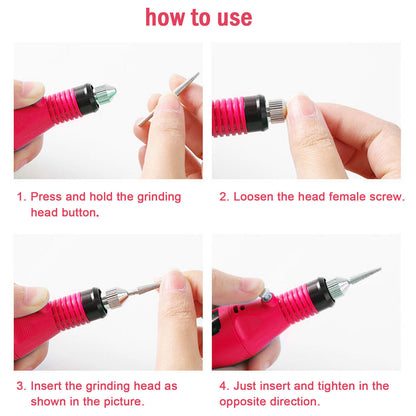 how to use

1. Press and hold the grinding head button.

2. Loosen the head female screw.

3. Insert the grinding head as shown in the picture.

4. Just insert and tighten in the opposite direction.