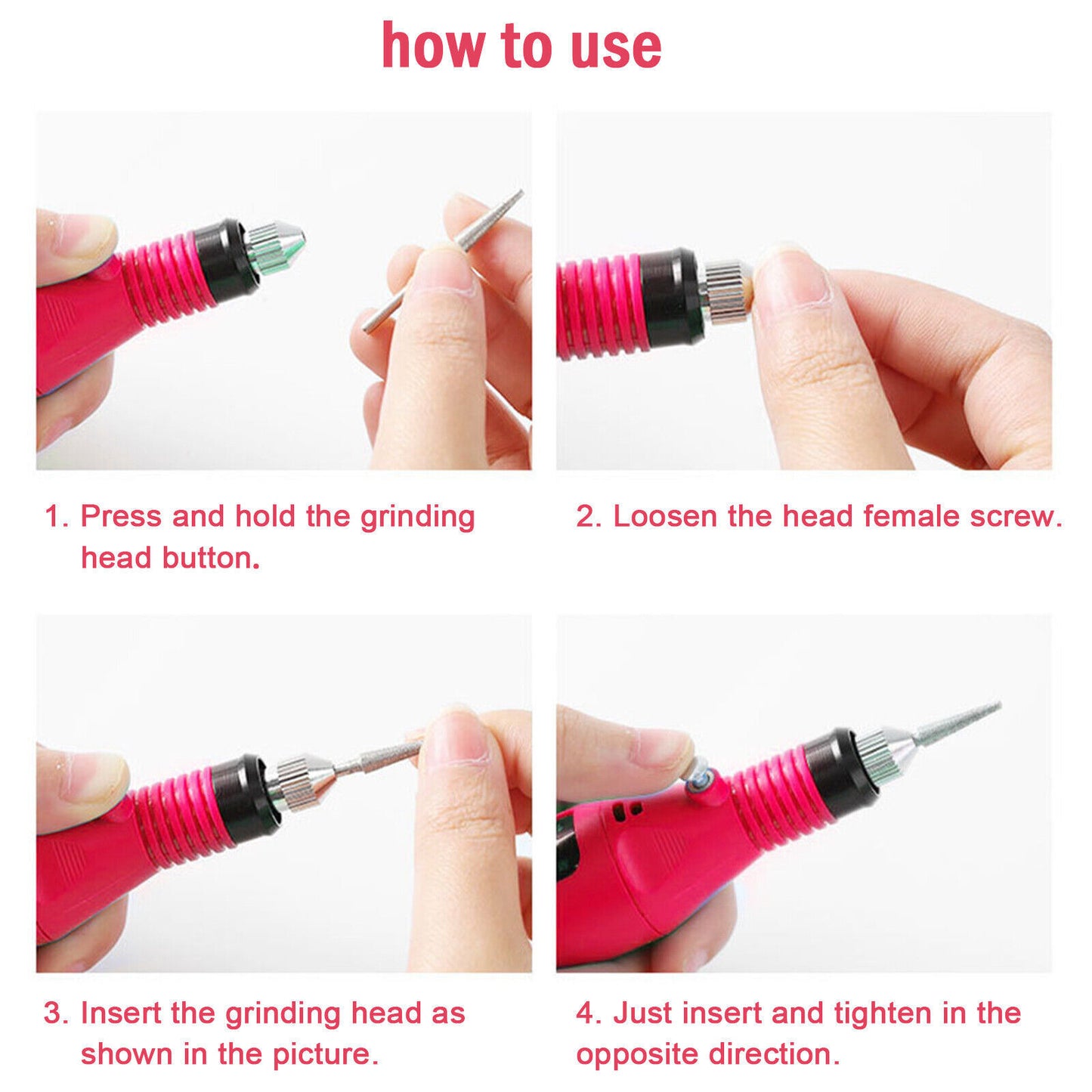 how to use

1. Press and hold the grinding head button.

2. Loosen the head female screw.

3. Insert the grinding head as shown in the picture.

4. Just insert and tighten in the opposite direction.