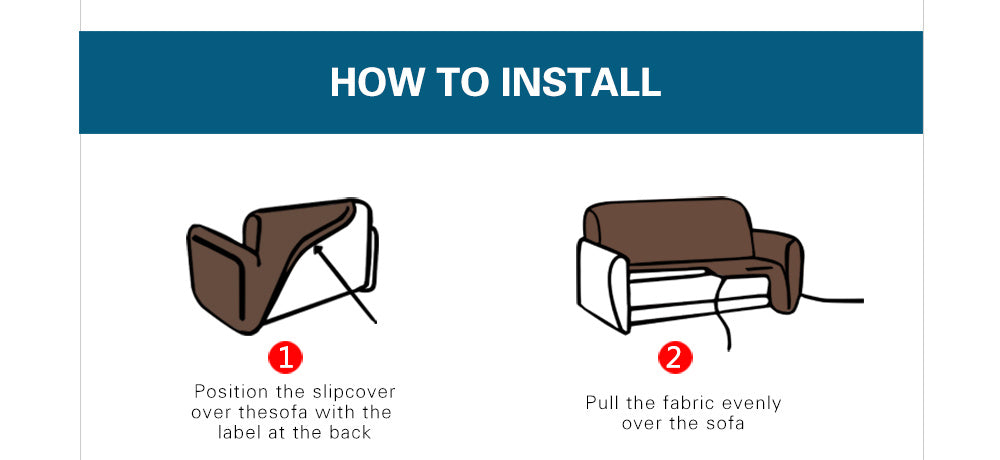 HOW TO INSTALL

1
Position the slipcover over thesofa with the label at the back

2
Pull the fabric evenly over the sofa