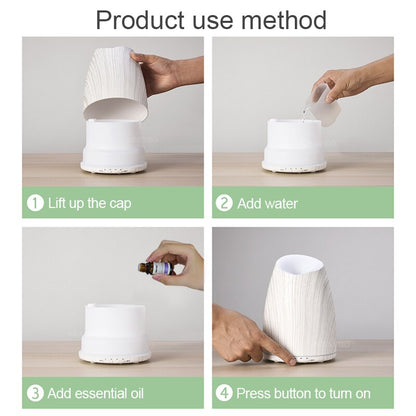 Product use method

1 Lift up the cap

2 Add water

3 Add essential oil

4 Press button to turn on