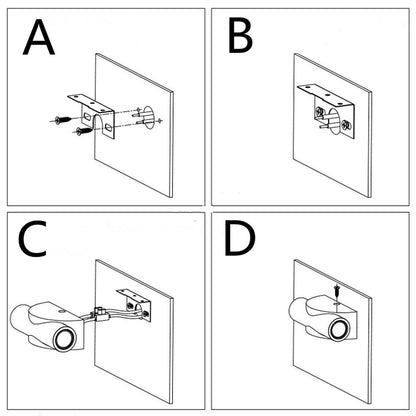 A

B

C

D