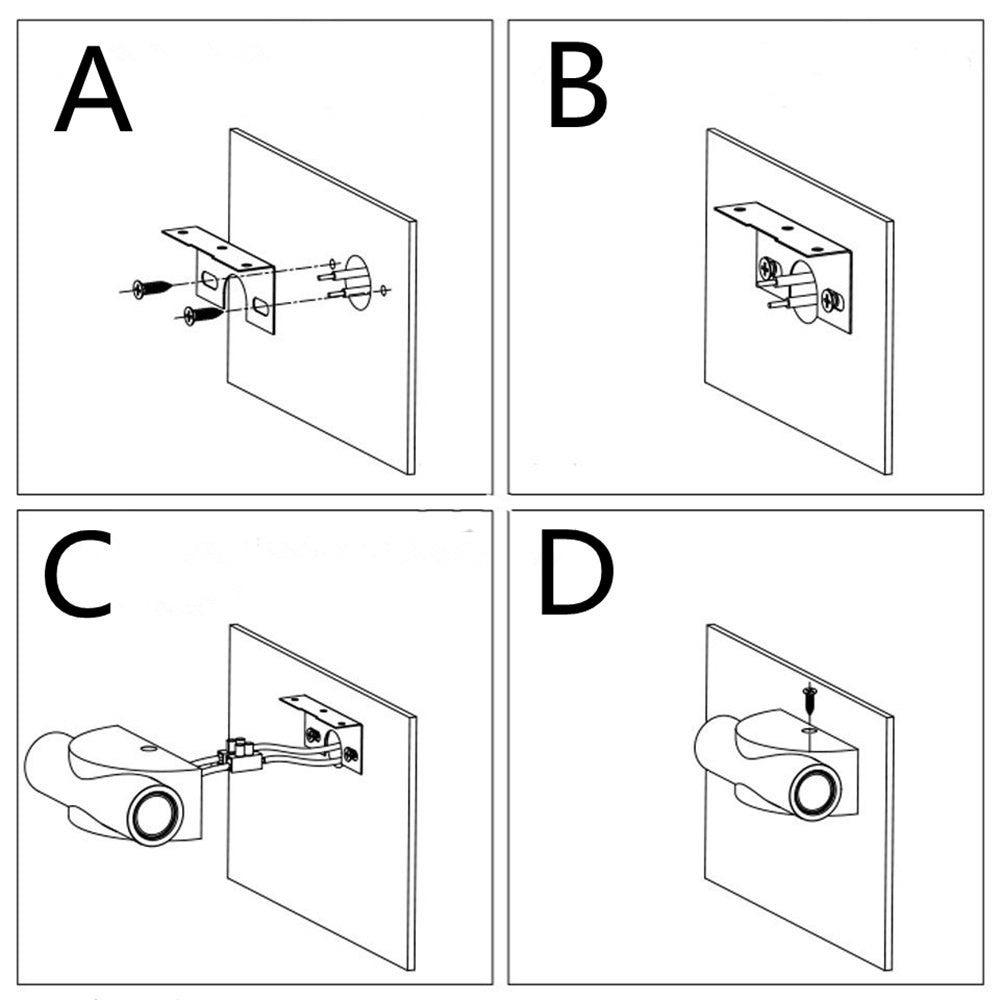 A

B

C

D