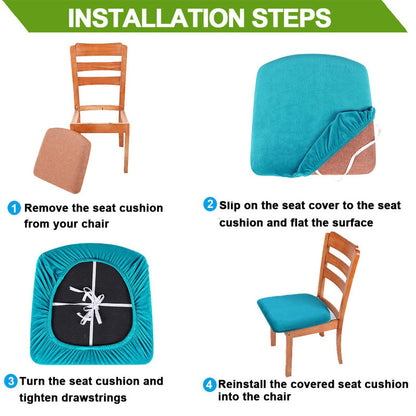 INSTALLATION STEPS

1 Remove the seat cushion from your chair

2 Slip on the seat cover to the seat cushion and flat the surface

3 Turn the seat cushion and tighten drawstrings

4 Reinstall the covered seat cushion into the chair