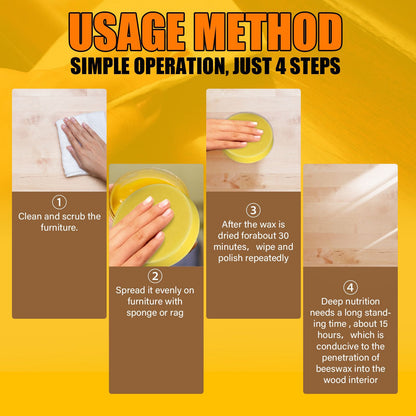 USAGE METHOD
SIMPLE OPERATION, JUST 4 STEPS

①
Clean and scrub the furniture.

②
Spread it evenly on furniture with sponge or rag

③
After the wax is dried forabout 30 minutes， wipe and polish repeatedly

④
Deep nutrition needs a long standing time , about 15 hours， which is conducive to the penetration of beeswax into the wood interior