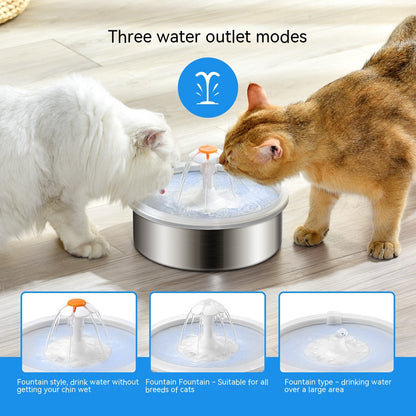 Three water outlet modes

Fountain style, drink water without getting your chin wet

Fountain Fountain - Suitable for all breeds of cats

Fountain type - drinking water over a large area