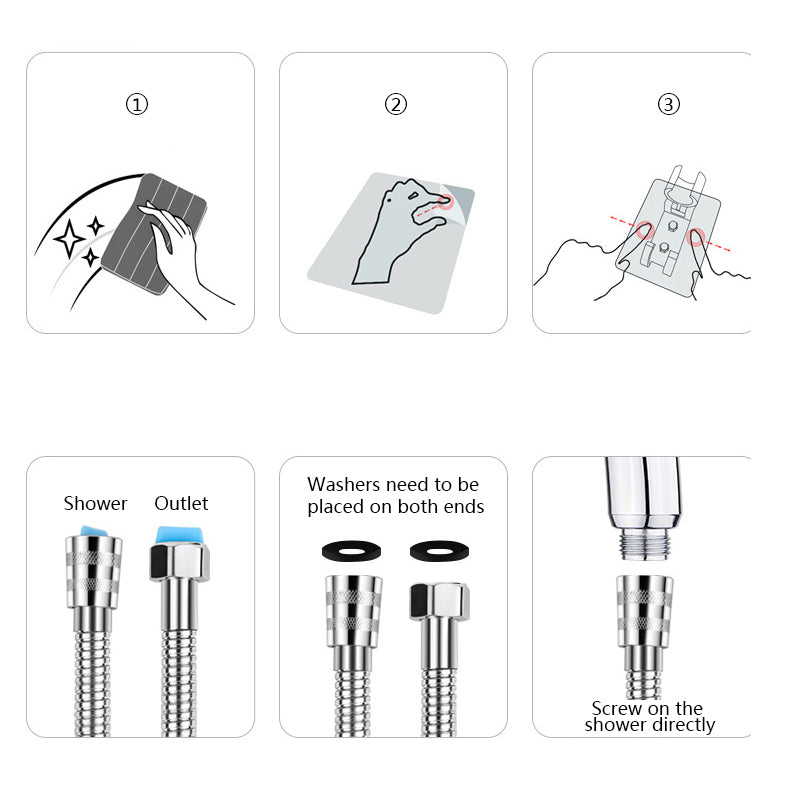 ①

②

③

Shower Outlet

Washers need to be placed on both ends

Screw on the shower directly