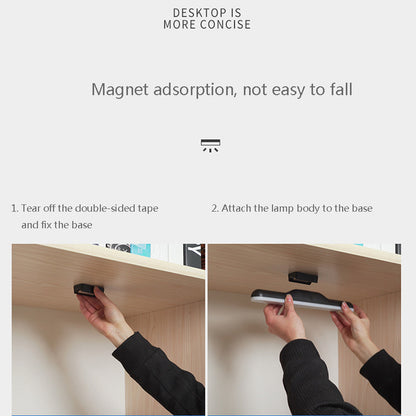 DESKTOP IS
MORE CONCISE

Magnet adsorption, not easy to fall

1. Tear off the double-sided tape and fix the base

2. Attach the lamp body to the base