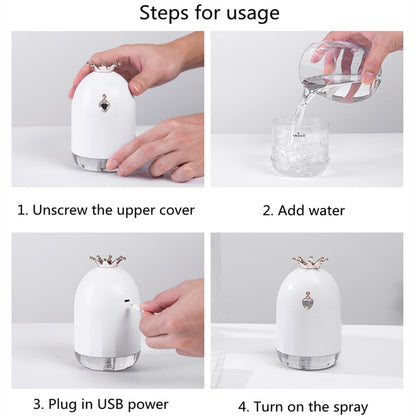 Steps for usage

1. Unscrew the upper cover

2. Add water

3. Plug in USB power

4. Turn on the spray