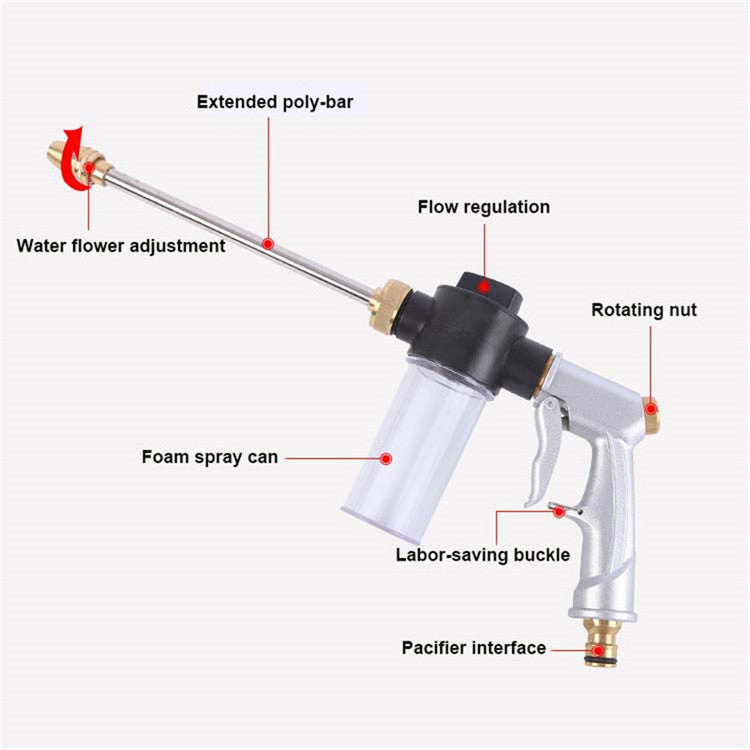 Extended poly-bar

Water flower adjustment

Flow regulation

Rotating nut

Foam spray can

Labor-saving buckle

Pacifier interface