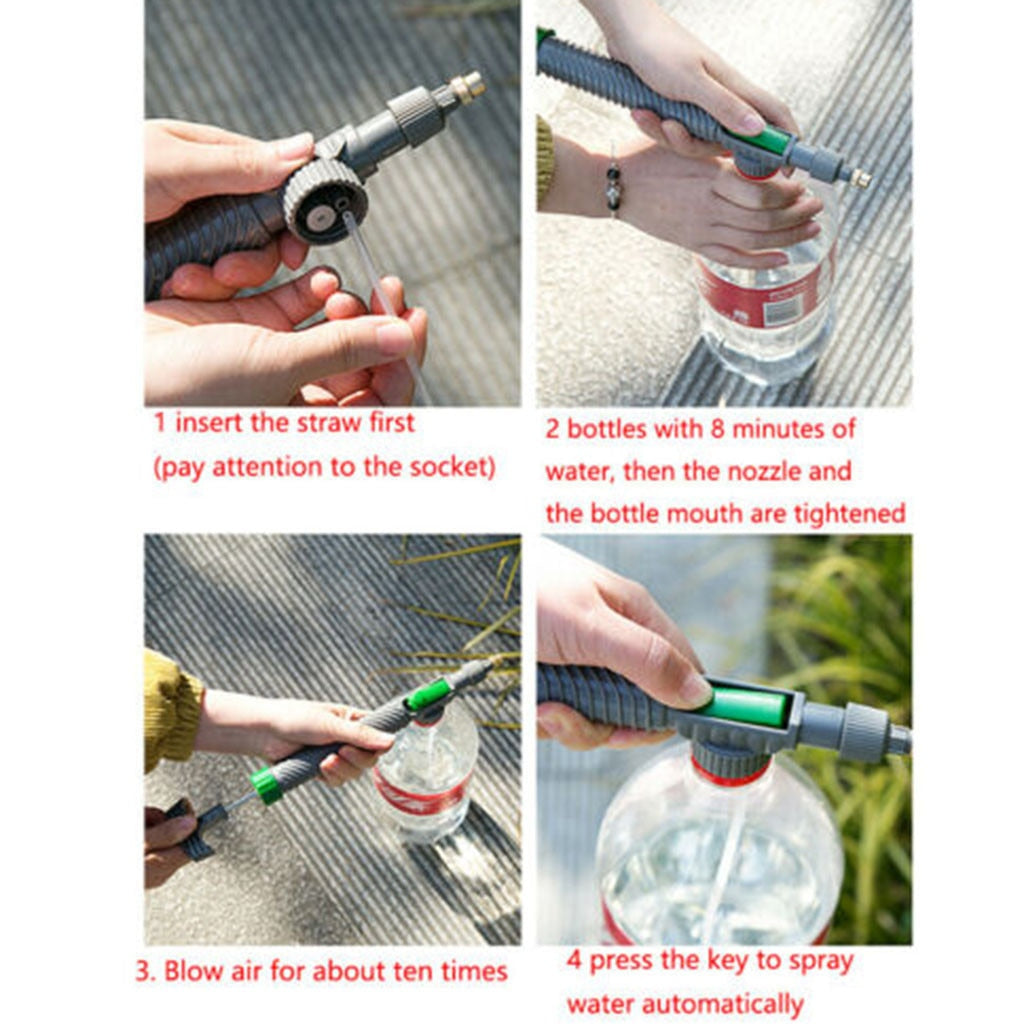 1 insert the straw first
(pay attention to the socket)

2 bottles with 8 minutes of water, then the nozzle and the bottle mouth are tightened

3. Blow air for about ten times

4 press the key to spray water automatically